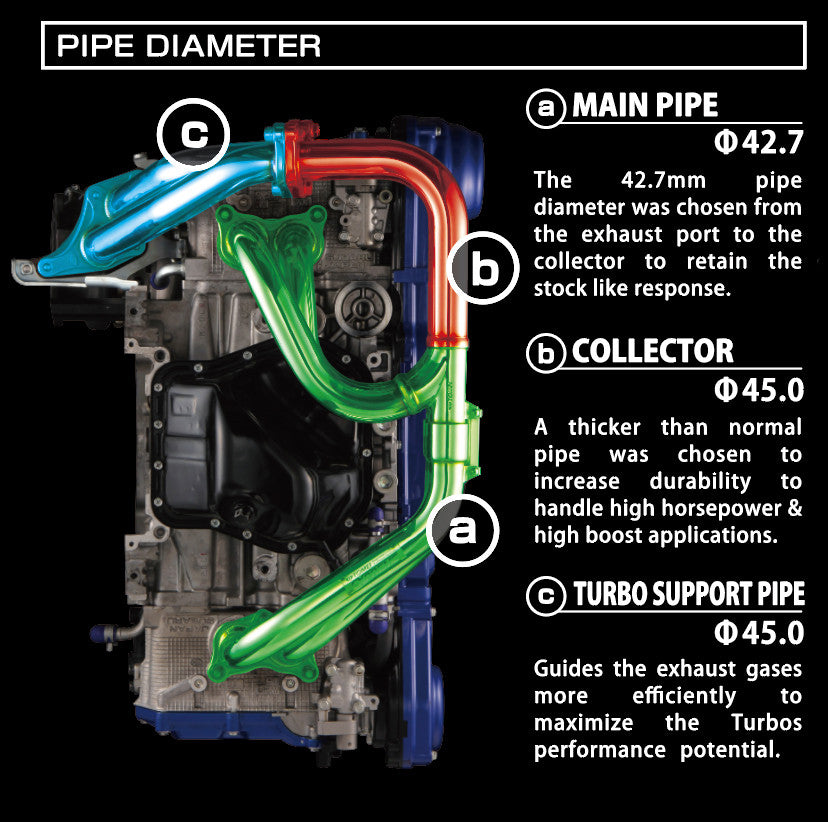 PIPE DIAMETER

c

b

a

a MAIN PIPE
Φ42.7

The 42.7mm pipe diameter was chosen from the exhaust port to the collector to retain the stock like response.

b COLLECTOR
Φ45.0

A thicker than normal pipe was chosen to increase durability to handle high horsepower & high boost applications.

c TURBO SUPPORT PIPE
Φ45.0

Guides the exhaust gases more efficiently to maximize the Turbos performance potential.