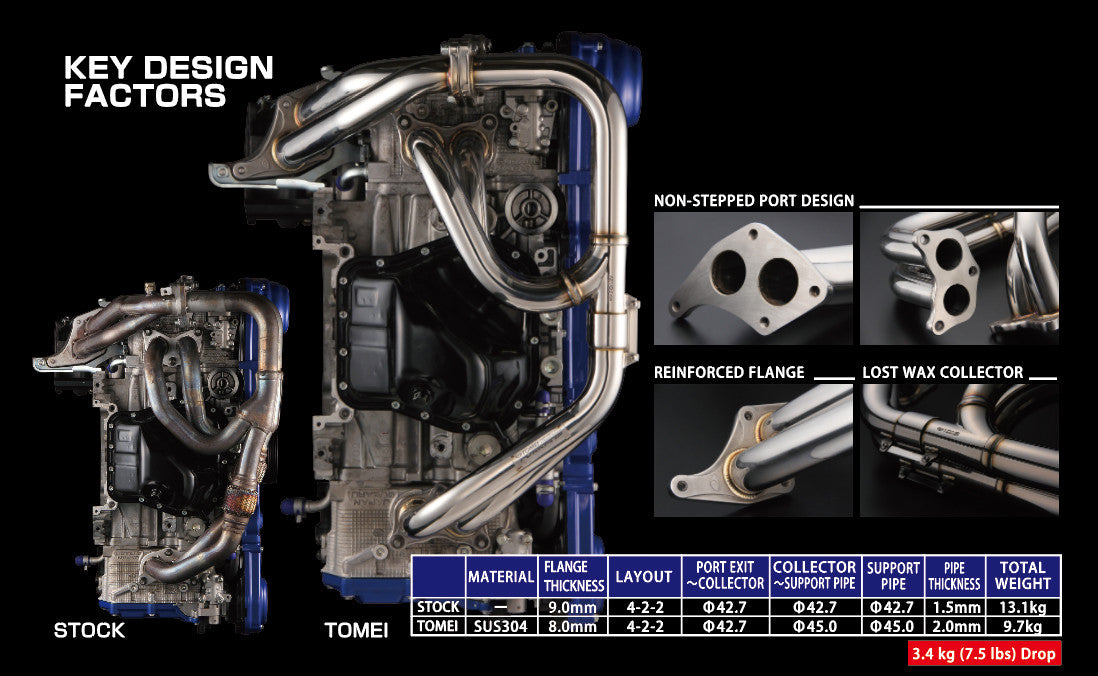 KEY DESIGN FACTORS

NON-STEPPED PORT DESIGN

REINFORCED FLANGE

LOST WAX COLLECTOR

STOCK

TOMEI

| | MATERIAL | FLANGE THICKNESS | LAYOUT | PORT EXIT ~COLLECTOR | COLLECTOR ~SUPPORT PIPE | SUPPORT PIPE | PIPE THICKNESS | TOTAL WEIGHT |
|---|---|---|---|---|---|---|---|---|
| STOCK | — | 9.0mm | 4-2-2 | Φ42.7 | Φ42.7 | Φ42.7 | 1.5mm | 13.1kg |
| TOMEI | SUS304 | 8.0mm | 4-2-2 | Φ42.7 | Φ45.0 | Φ45.0 | 2.0mm | 9.7kg |

3.4 kg (7.5 lbs) Drop